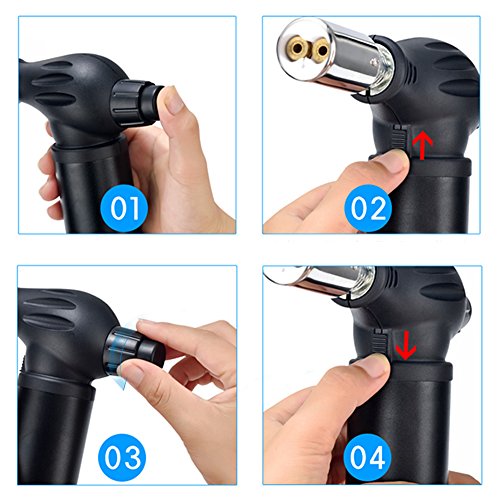 01

02

03

04