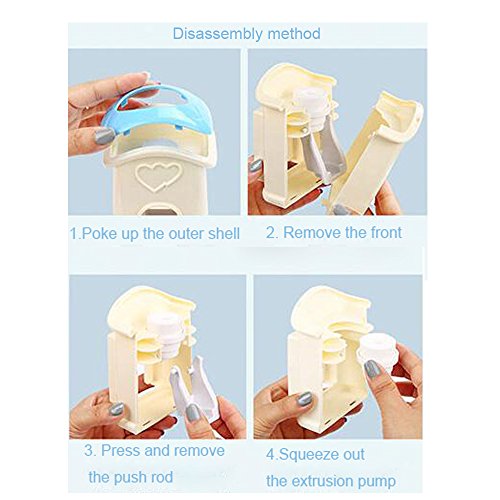 Disassembly method

1.Poke up the outer shell

2. Remove the front

3. Press and remove the push rod

4.Squeeze out the extrusion pump