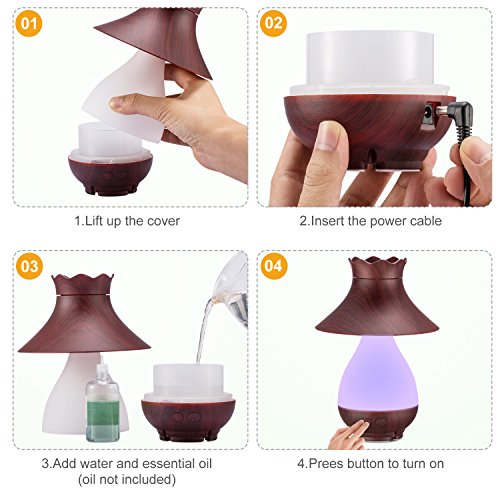 01

1.Lift up the cover

02

2.Insert the power cable

03

3.Add water and essential oil (oil not included)

04

4.Prees button to turn on