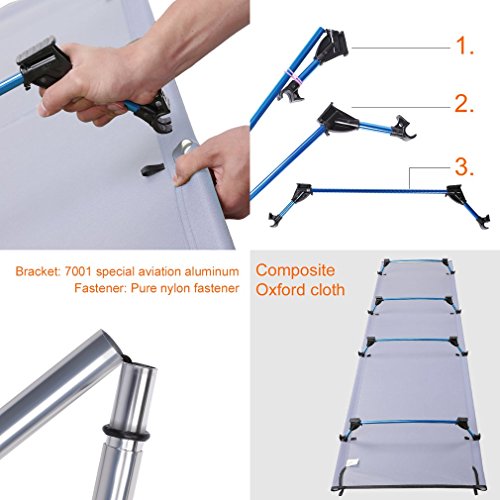 1.

2.

3.

Bracket: 7001 special aviation aluminum
Fastener: Pure nylon fastener

Composite
Oxford cloth