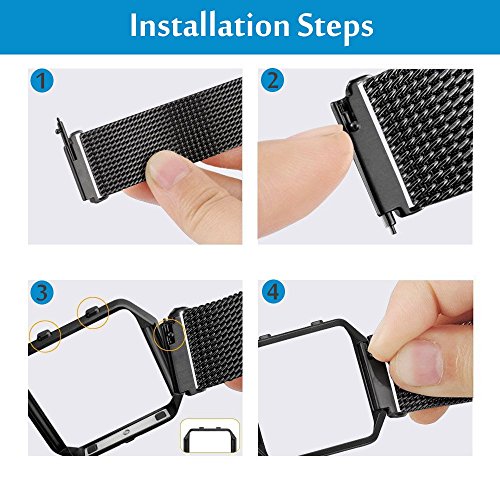 Installation Steps

1

2

3

4