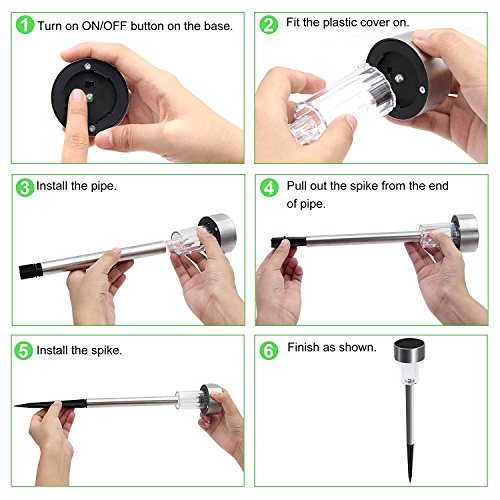 1 Turn on ON/OFF button on the base.

2 Fit the plastic cover on.

3 Install the pipe.

4 Pull out the spike from the end of pipe.

5 Install the spike.

6 Finish as shown.