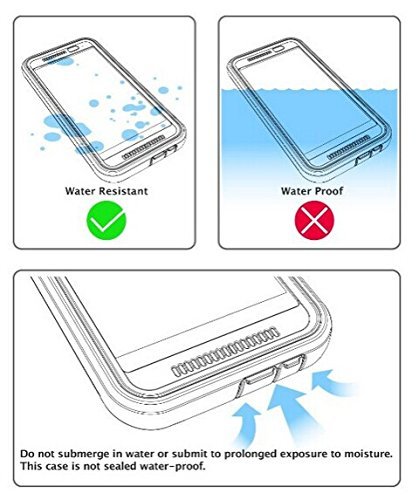 Water Resistant

Water Proof

Do not submerge in water or submit to prolonged exposure to moisture. This case is not sealed water-proof.