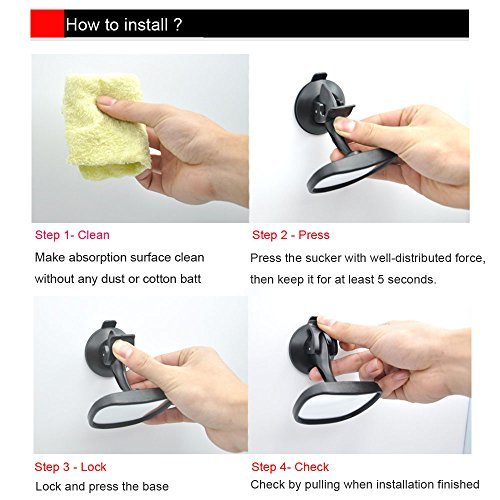 How to install ?

Step 1- Clean
Make absorption surface clean without any dust or cotton batt

Step 2 - Press
Press the sucker with well-distributed force, then keep it for at least 5 seconds.

Step 3 - Lock
Lock and press the base

Step 4- Check
Check by pulling when installation finished