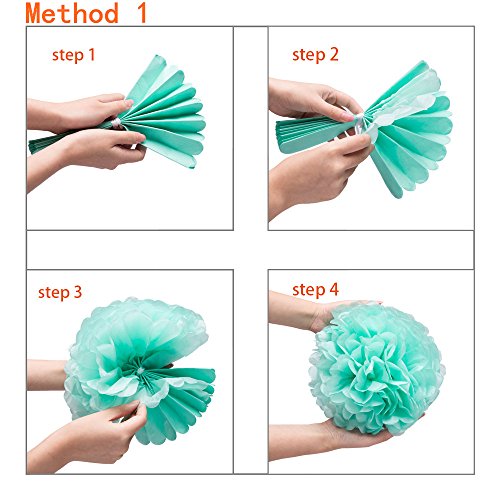 Method 1

step 1

step 2

step 3

step 4