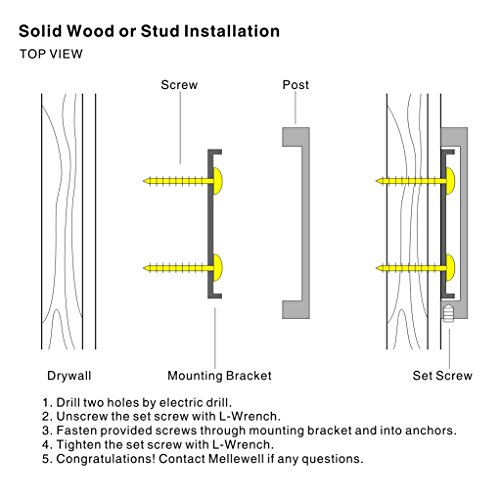 Solid Wood or Stud Installation

TOP VIEW

Screw

Post

Drywall

Mounting Bracket

Set Screw

1. Drill two holes by electric drill.
2. Unscrew the set screw with L-Wrench.
3. Fasten provided screws through mounting bracket and into anchors.
4. Tighten the set screw with L-Wrench.
5. Congratulations! Contact Mellewell if any questions.