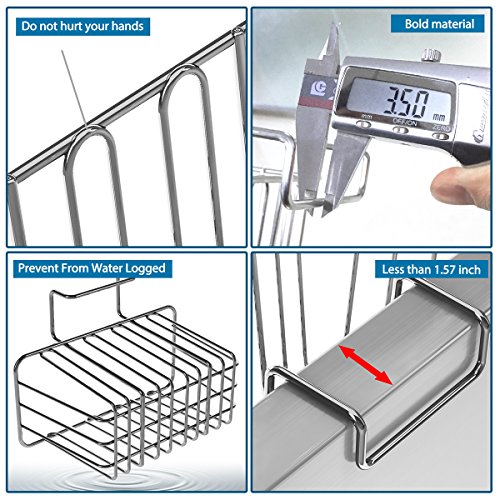 Do not hurt your hands

Bold material

3.50 mm

mm OFF/ON ZERO

Prevent From Water Logged

Less than 1.57 inch