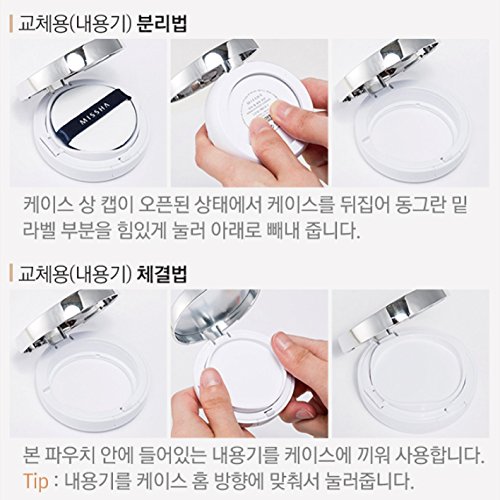 교체용(내용기) 분리법

MISSHA

케이스 상 캡이 오픈된 상태에서 케이스를 뒤집어 동그란 밑 라벨 부분을 힘있게 눌러 아래로 빼내 줍니다.

교체용(내용기) 체결법

본 파우치 안에 들어있는 내용기를 케이스에 끼워 사용합니다.
Tip : 내용기를 케이스 홈 방향에 맞춰서 눌러줍니다.