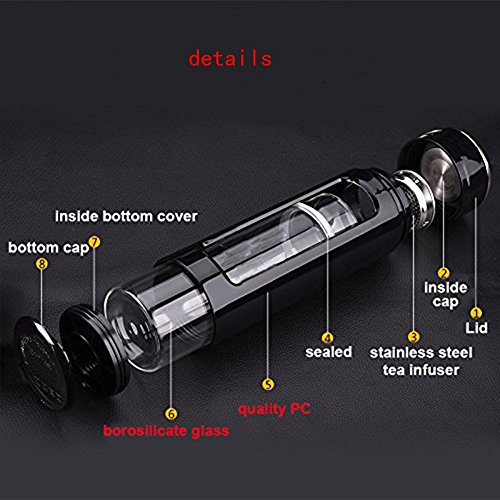 details

inside bottom cover

bottom cap 7

8

2
inside cap

1
Lid

4
sealed

3
stainless steel tea infuser

5
quality PC

6
borosilicate glass