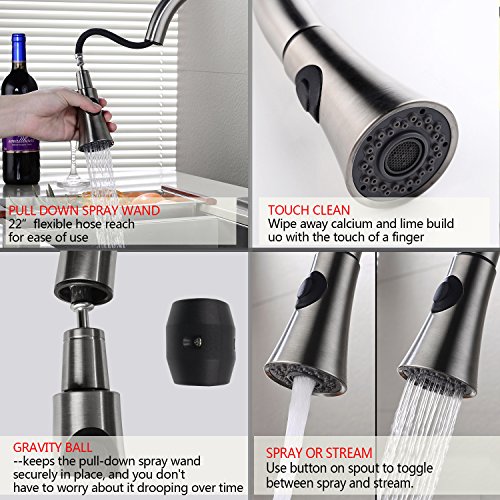 PULL DOWN SPRAY WAND
22" flexible hose reach for ease of use

TOUCH CLEAN
Wipe away calcium and lime build uo with the touch of a finger

GRAVITY BALL
--keeps the pull-down spray wand securely in place, and you don't have to worry about it drooping over time

SPRAY OR STREAM
Use button on spout to toggle between spray and stream.