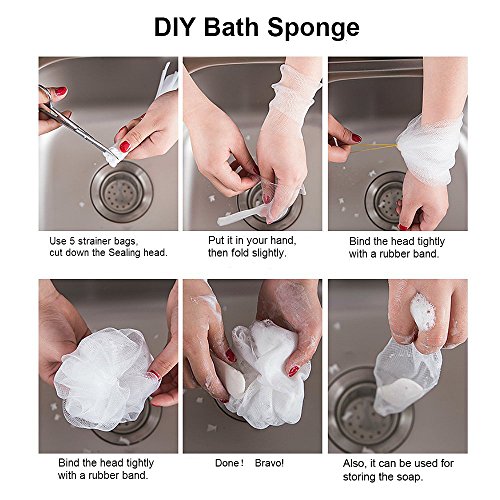 DIY Bath Sponge

Use 5 strainer bags, cut down the Sealing head.

Put it in your hand, then fold slightly.

Bind the head tightly with a rubber band.

Bind the head tightly with a rubber band.

Done ! Bravo!

Also, it can be used for storing the soap.