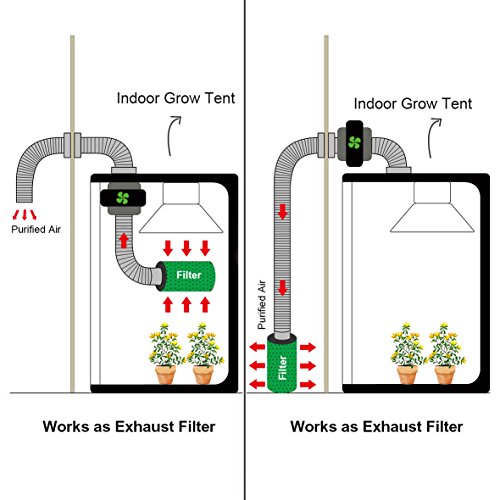 Indoor Grow Tent

Purified Air

Filter

Works as Exhaust Filter

Indoor Grow Tent

Purified Air

Filter

Works as Exhaust Filter