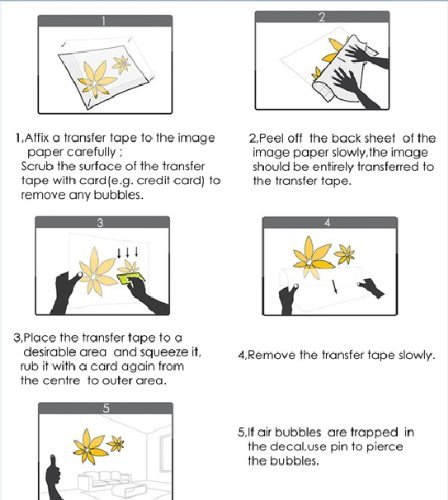 1

2

1,Affix a transfer tape to the image paper carefully ;
Scrub the surface of the transfer tape with card(e.g. credit card) to remove any bubbles.

2,Peel off the back sheet of the image paper slowly,the image should be entirely transferred to the transfer tape.

3

4

3,Place the transfer tape to a desirable area and squeeze it, rub it with a card again from the centre to outer area.

4,Remove the transfer tape slowly.

5

5,If air bubbles are trapped in the decal,use pin to pierce the bubbles.