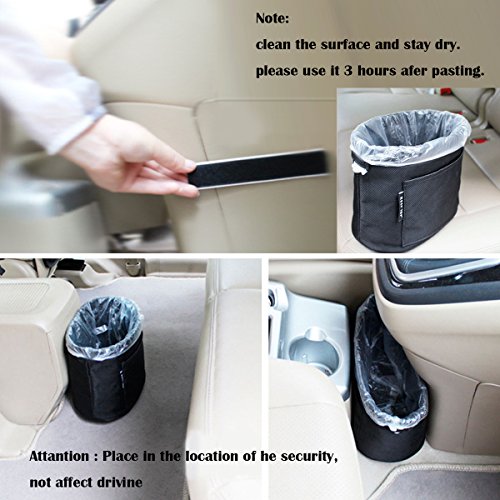 Note:

clean the surface and stay dry.

please use it 3 hours afer pasting.

Attantion : Place in the location of he security, not affect drivine