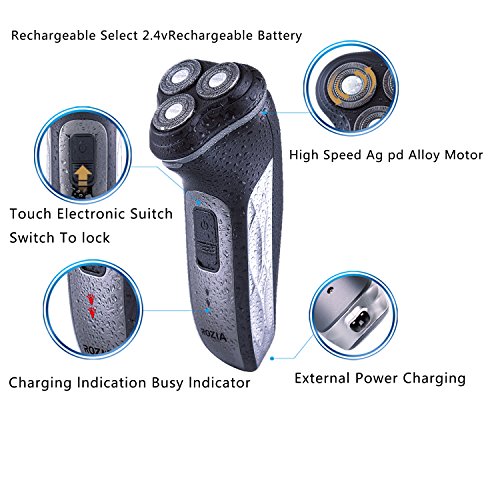 Rechargeable Select 2.4vRechargeable Battery

High Speed Ag pd Alloy Motor

Touch Electronic Suitch

Switch To lock

ROZIA

ROZIA

Charging Indication Busy Indicator

External Power Charging