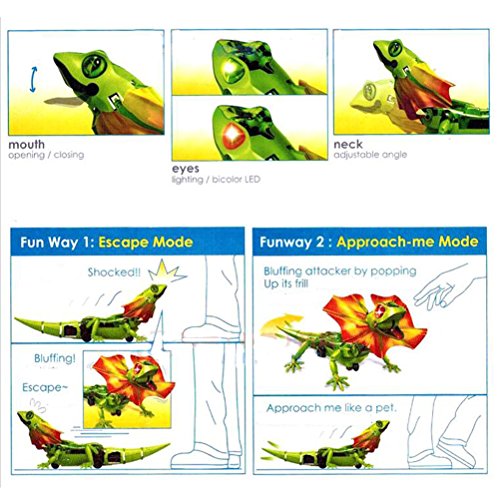 mouth
opening / closing

eyes
lighting / bicolor LED

neck
adjustable angle

Fun Way 1: Escape Mode

Shocked!!

Bluffing!

Escape~

Funway 2 : Approach-me Mode

Bluffing attacker by popping Up its frill

Approach me like a pet.