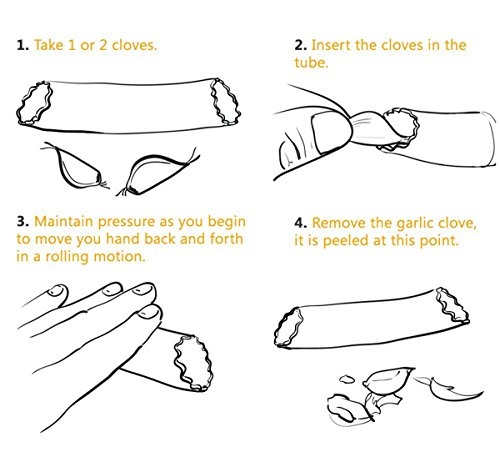 1. Take 1 or 2 cloves.

2. Insert the cloves in the tube.

3. Maintain pressure as you begin to move you hand back and forth in a rolling motion.

4. Remove the garlic clove, it is peeled at this point.