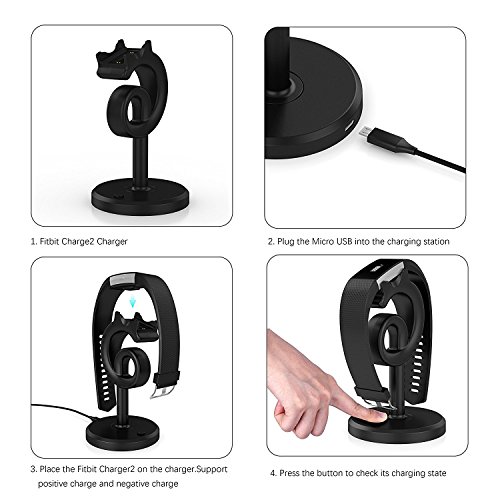 1. Fitbit Charge2 Charger

2. Plug the Micro USB into the charging station

3. Place the Fitbit Charger2 on the charger.Support positive charge and negative charge

4. Press the button to check its charging state