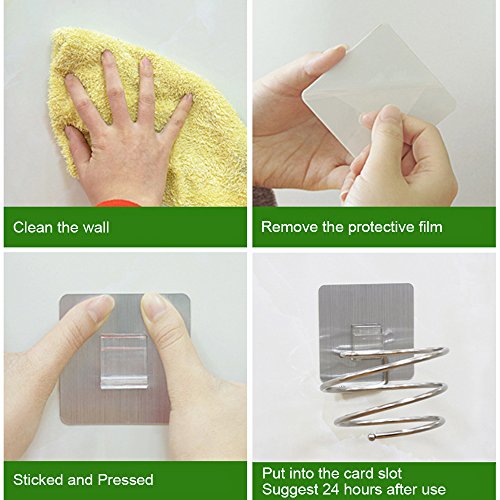 Clean the wall

Remove the protective film

Sticked and Pressed

Put into the card slot
Suggest 24 hours after use