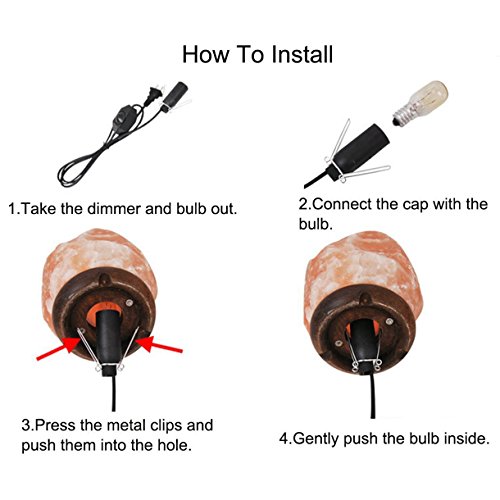 How To Install

1.Take the dimmer and bulb out.

2.Connect the cap with the bulb.

3.Press the metal clips and push them into the hole.

4.Gently push the bulb inside.