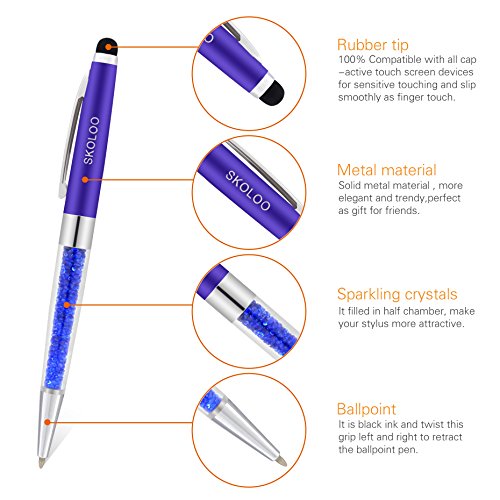 SKOLOO

SKOLOO

Rubber tip
100% Compatible with all cap –active touch screen devices for sensitive touching and slip smoothly as finger touch.

Metal material
Solid metal material , more elegant and trendy,perfect as gift for friends.

Sparkling crystals
It filled in half chamber, make your stylus more attractive.

Ballpoint
It is black ink and twist this grip left and right to retract the ballpoint pen.