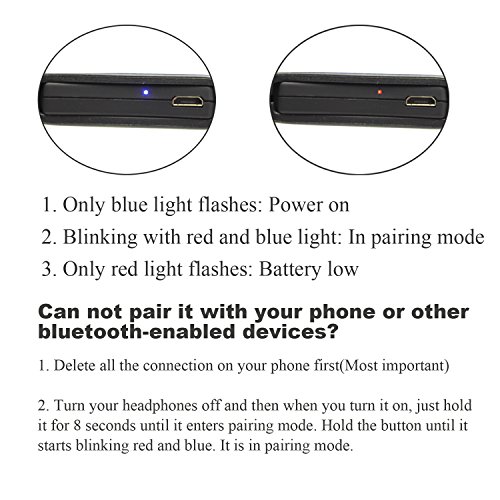 1. Only blue light flashes: Power on
2. Blinking with red and blue light: In pairing mode
3. Only red light flashes: Battery low

Can not pair it with your phone or other bluetooth-enabled devices?

1. Delete all the connection on your phone first(Most important)

2. Turn your headphones off and then when you turn it on, just hold it for 8 seconds until it enters pairing mode. Hold the button until it starts blinking red and blue. It is in pairing mode.