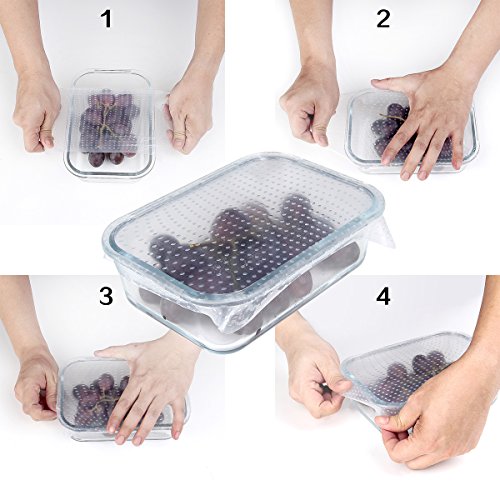 1

2

3

4