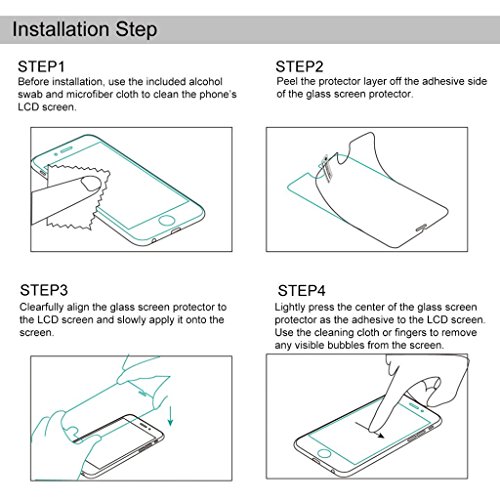 Installation Step

STEP1
Before installation, use the included alcohol swab and microfiber cloth to clean the phone's LCD screen.

STEP2
Peel the protector layer off the adhesive side of the glass screen protector.

STEP3
Clearfully align the glass screen protector to the LCD screen and slowly apply it onto the screen.

STEP4
Lightly press the center of the glass screen protector as the adhesive to the LCD screen. Use the cleaning cloth or fingers to remove any visible bubbles from the screen.