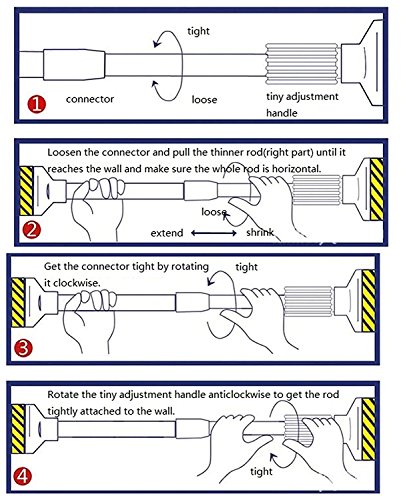 tight

connector

loose

tiny adjustment handle

1

Loosen the connector and pull the thinner rod(right part) until it reaches the wall and make sure the whole rod is horizontal.

loose

extend

shrink

2

Get the connector tight by rotating it clockwise.

tight

3

Rotate the tiny adjustment handle anticlockwise to get the rod tightly attached to the wall.

tight

4