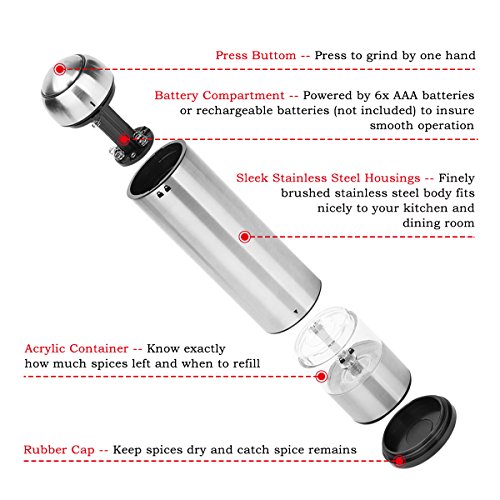 Press Buttom -- Press to grind by one hand

Battery Compartment -- Powered by 6x AAA batteries or rechargeable batteries (not included) to insure smooth operation

Sleek Stainless Steel Housings -- Finely brushed stainless steel body fits nicely to your kitchen and dining room

Acrylic Container -- Know exactly how much spices left and when to refill

Rubber Cap -- Keep spices dry and catch spice remains