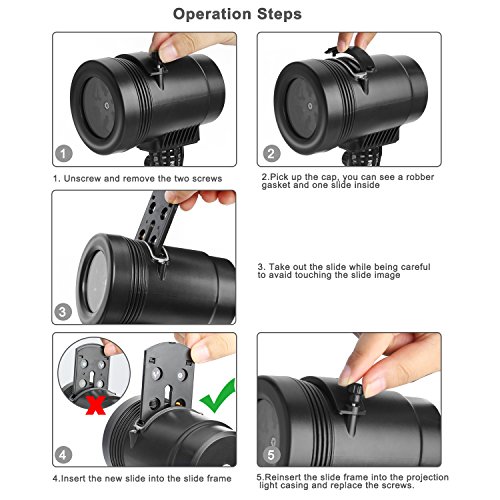 Operation Steps

1

1. Unscrew and remove the two screws

2

2.Pick up the cap, you can see a robber gasket and one slide inside

3

3. Take out the slide while being careful to avaid touching the slide image

4

4.Insert the new slide into the slide frame

5

5.Reinsert the slide frame into the projection light casing and replace the screws.