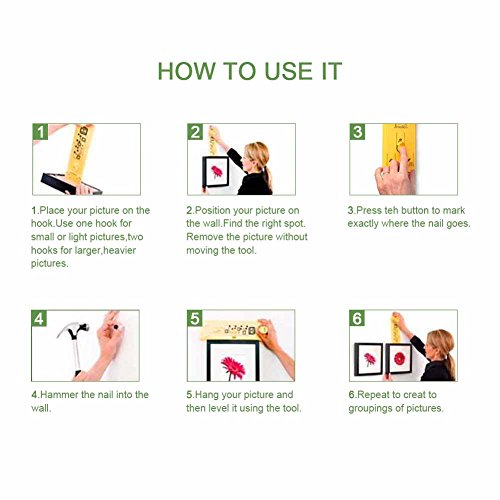 HOW TO USE IT

1

1.Place your picture on the hook.Use one hook for small or light pictures,two hooks for larger,heavier pictures.

2

2.Position your picture on the wall.Find the right spot. Remove the picture without moving the tool.

3

3.Press teh button to mark exactly where the nail goes.

4

4.Hammer the nail into the wall.

5

5.Hang your picture and then level it using the tool.

6

6.Repeat to creat to groupings of pictures.