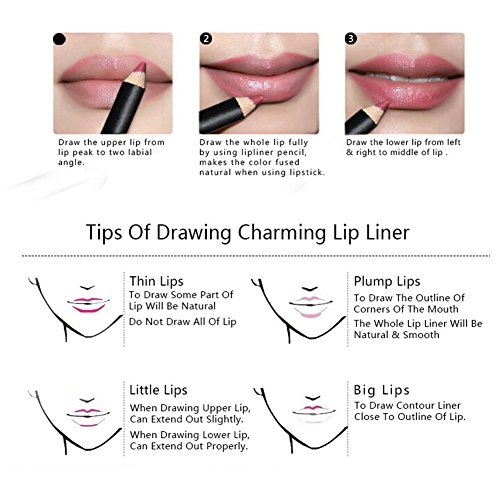 Draw the upper lip from lip peak to two labial angle.

2

Draw the whole lip fully by using lipliner pencil, makes the color fused natural when using lipstick.

3

Draw the lower lip from left & right to middle of lip .

Tips Of Drawing Charming Lip Liner

Thin Lips

To Draw Some Part Of Lip Will Be Natural

Do Not Draw All Of Lip

Plump Lips

To Draw The Outline Of Corners Of The Mouth

The Whole Lip Liner Will Be Natural & Smooth

Little Lips

When Drawing Upper Lip, Can Extend Out Slightly.

When Drawing Lower Lip, Can Extend Out Properly.

Big Lips

To Draw Contour Liner Close To Outline Of Lip.