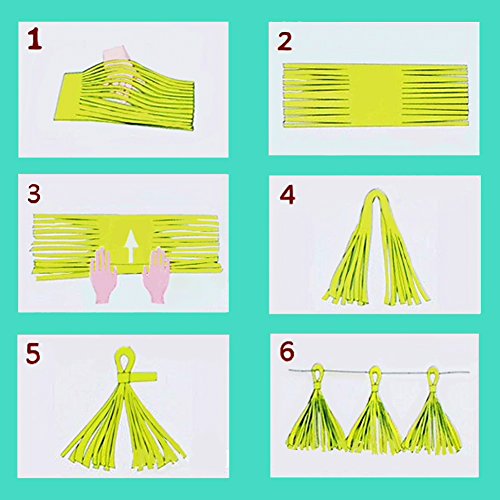 1

2

3

4

5

6