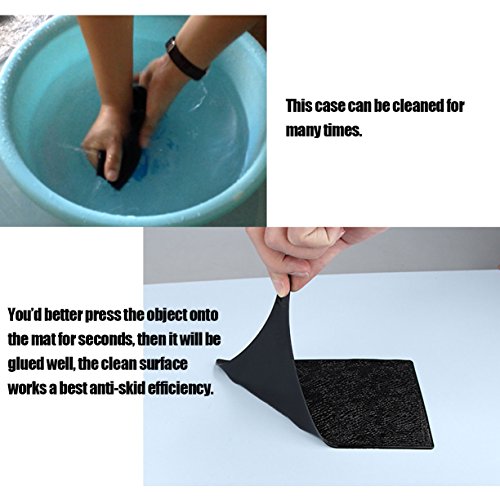 This case can be cleaned for many times.

You'd better press the object onto the mat for seconds, then it will be glued well, the clean surface works a best anti-skid efficiency.