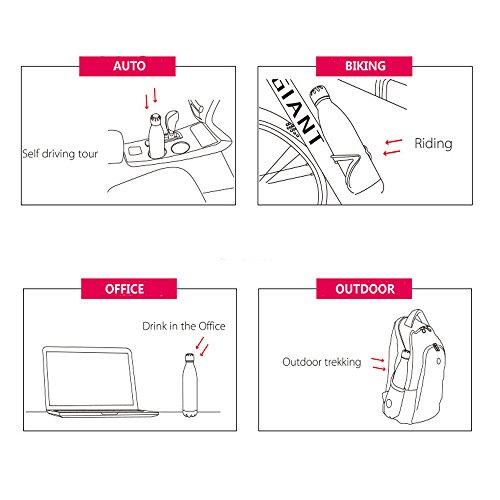 AUTO

Self driving tour

BIKING

GIANT

Riding

OFFICE

Drink in the Office

OUTDOOR

Outdoor trekking