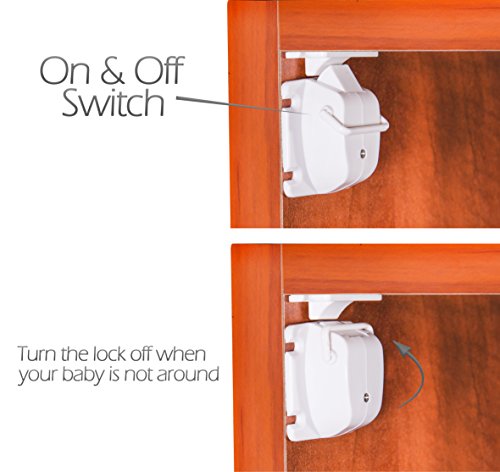 On & Off Switch

Turn the lock off when your baby is not around