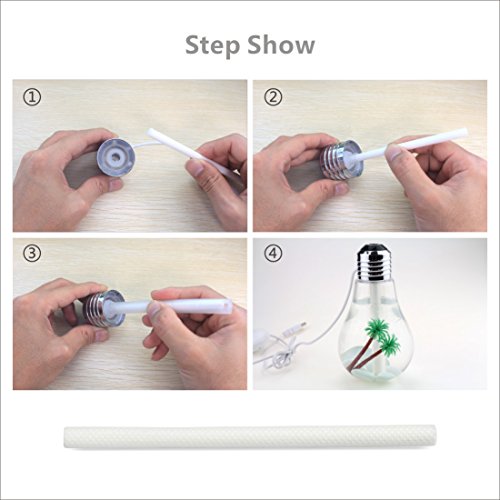 Step Show

①

②

③

④