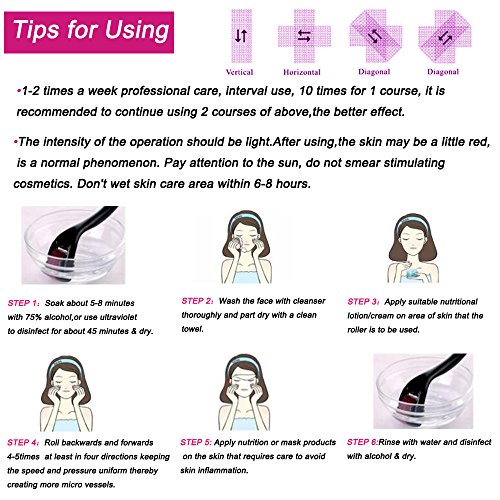 Tips for Using

Vertical Horizontal Diagonal Diagonal

•1-2 times a week professional care, interval use, 10 times for 1 course, it is recommended to continue using 2 courses of above,the better effect.

•The intensity of the operation should be light.After using,the skin may be a little red, is a normal phenomenon. Pay attention to the sun, do not smear stimulating cosmetics. Don't wet skin care area within 6-8 hours.

STEP 1: Soak about 5-8 minutes with 75% alcohol,or use ultraviolet to disinfect for about 45 minutes & dry.

STEP 2: Wash the face with cleanser thoroughly and part dry with a clean towel.

STEP 3: Apply suitable nutritional lotion/cream on area of skin that the roller is to be used.

STEP 4: Roll backwards and forwards 4-5times at least in four directions keeping the speed and pressure uniform thereby creating more micro vessels.

STEP 5: Apply nutrition or mask products on the skin that requires care to avoid skin inflammation.

STEP 6:Rinse with water and disinfect with alcohol & dry.