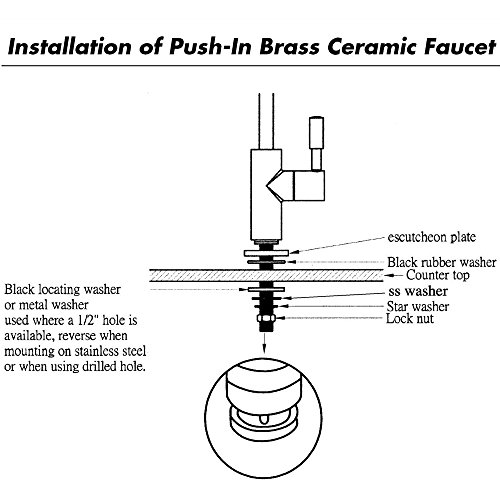 Installation of Push-In Brass Ceramic Faucet

escutcheon plate
Black rubber washer
Counter top
ss washer
Star washer
Lock nut

Black locating washer or metal washer used where a 1/2" hole is available, reverse when mounting on stainless steel or when using drilled hole.