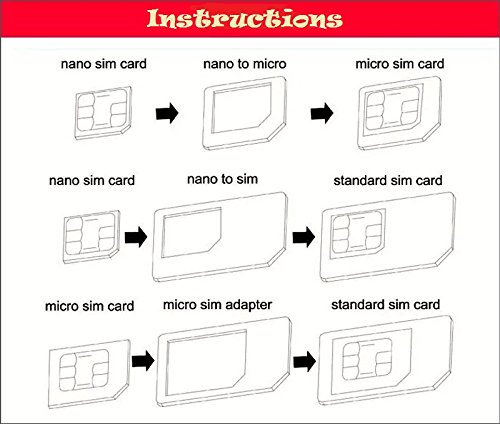 Instructions

nano sim card

nano to micro

micro sim card

nano sim card

nano to sim

standard sim card

micro sim card

micro sim adapter

standard sim card