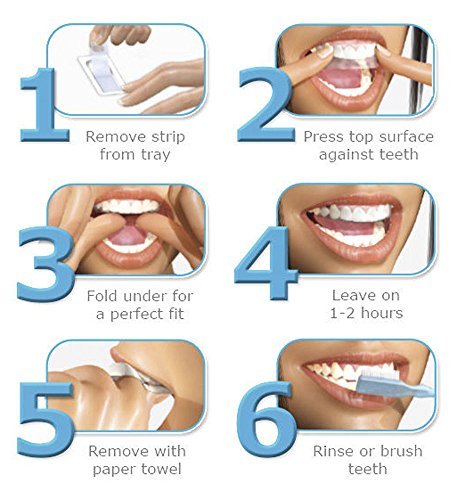 1
Remove strip from tray

2
Press top surface against teeth

3
Fold under for a perfect fit

4
Leave on 1-2 hours

5
Remove with paper towel

6
Rinse or brush teeth