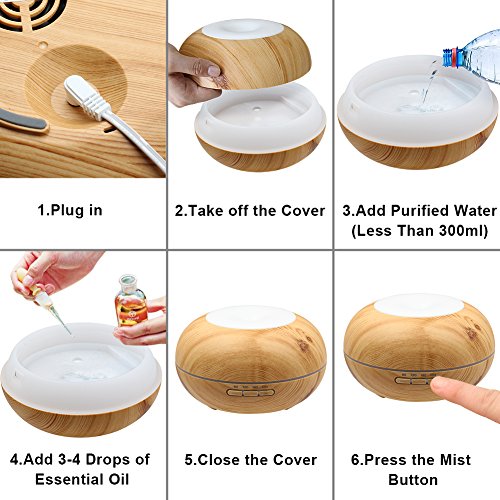 1.Plug in

2.Take off the Cover

3.Add Purified Water (Less Than 300ml)

4.Add 3-4 Drops of Essential Oil

5.Close the Cover

6.Press the Mist Button