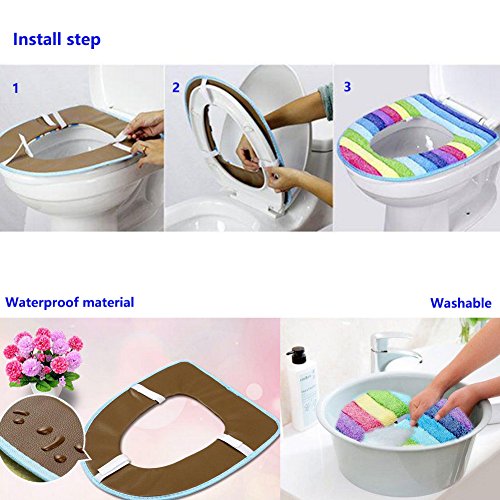 Install step

1

2

3

Waterproof material

Washable