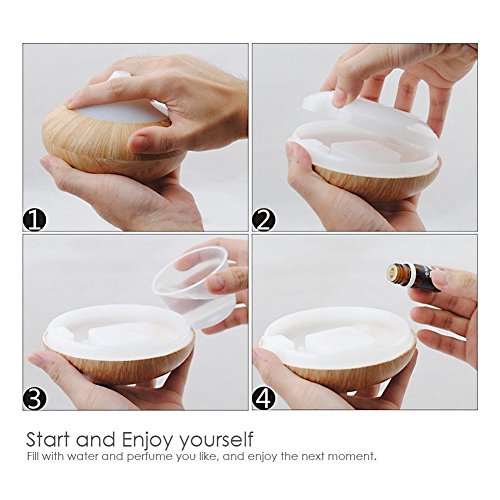 1

2

3

4

Start and Enjoy yourself
Fill with water and perfume you like, and enjoy the next moment.