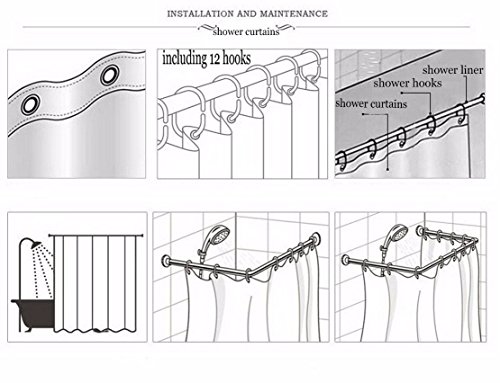 INSTALLATION AND MAINTENANCE

shower curtains

including 12 hooks

shower liner
shower hooks
shower curtains