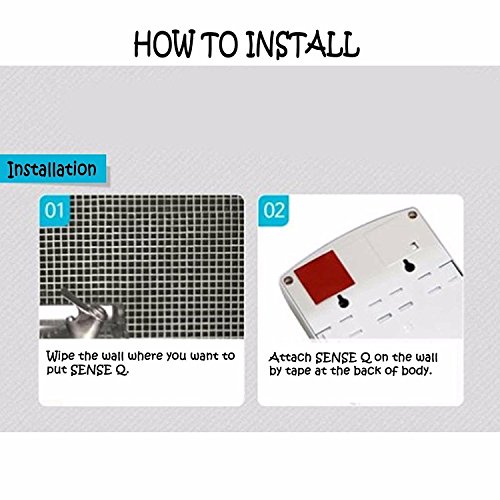 HOW TO INSTALL

Installation

01

Wipe the wall where you want to put SENSE Q.

02

Attach SENSE Q on the wall by tape at the back of body.