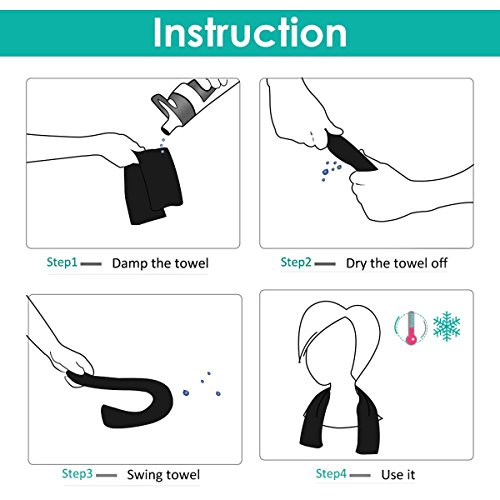 Instruction

Step1 — Damp the towel

Step2 — Dry the towel off

Step3 — Swing towel

Step4 — Use it