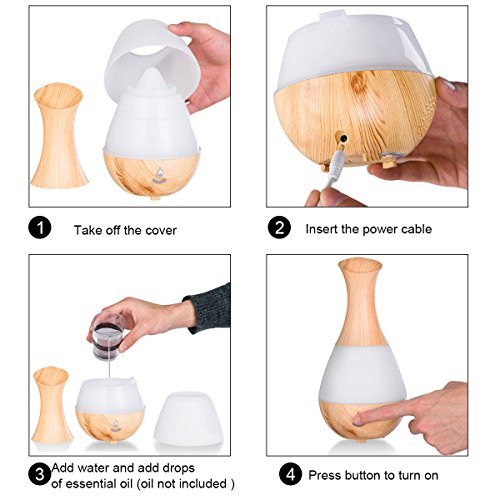 1 Take off the cover

2 Insert the power cable

3 Add water and add drops of essential oil (oil not included )

4 Press button to turn on