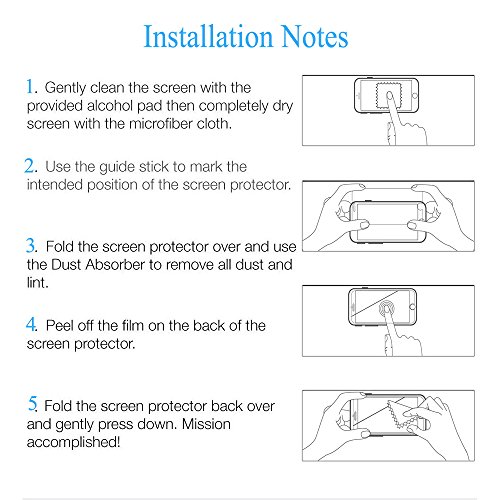 Installation Notes

1. Gently clean the screen with the provided alcohol pad then completely dry screen with the microfiber cloth.

2. Use the guide stick to mark the intended position of the screen protector.

3. Fold the screen protector over and use the Dust Absorber to remove all dust and lint.

4. Peel off the film on the back of the screen protector.

5. Fold the screen protector back over and gently press down. Mission accomplished!